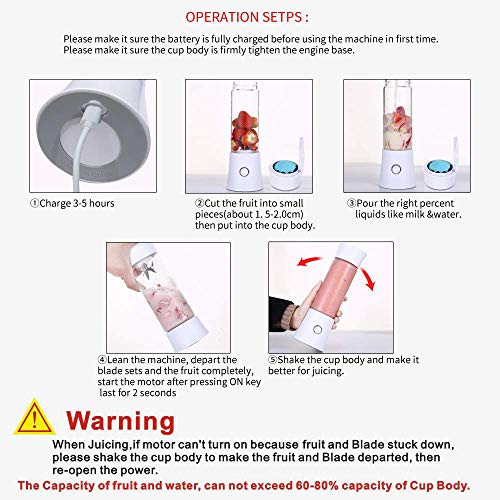 OPERATION SETPS :

Please make it sure the battery is fully charged before using the machine in first time.
Please make it sure the cup body is firmly tighten the engine base.

①Charge 3-5 hours

②Cut the fruit into small pieces(about 1. 5-2.0cm) then put into the cup body.

③Pour the right percent liquids like milk &water.

④Lean the machine, depart the blade sets and the fruit completely, start the motor after pressing ON key last for 2 seconds

⑤Shake the cup body and make it better for juicing.

Warning

When Juicing,if motor can't turn on because fruit and Blade stuck down, please shake the cup body to make the fruit and Blade departed, then re-open the power.

The Capacity of fruit and water, can not exceed 60-80% capacity of Cup Body.