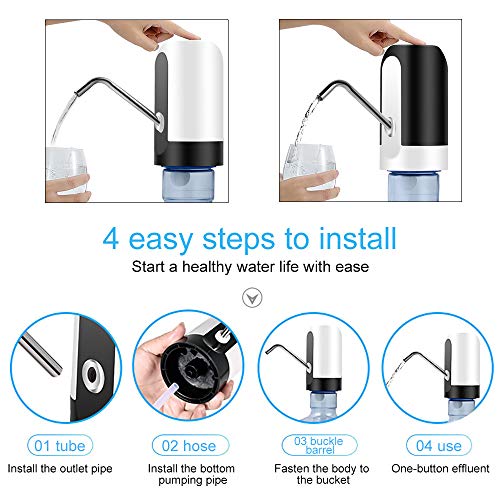 4 easy steps to install

Start a healthy water life with ease

01 tube

Install the outlet pipe

02 hose

Install the bottom pumping pipe

03 buckle barrel

Fasten the body to the bucket

04 use

One-button effluent