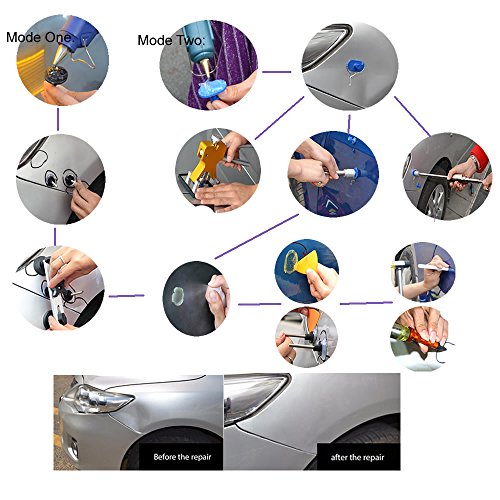 Mode One:

Mode Two:

Before the repair

after the repair