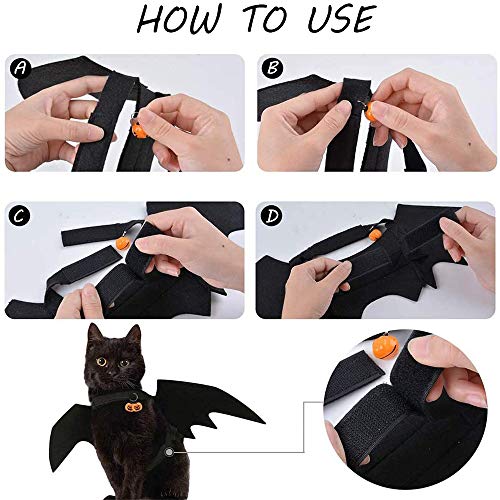 HOW TO USE

A

B

C

D