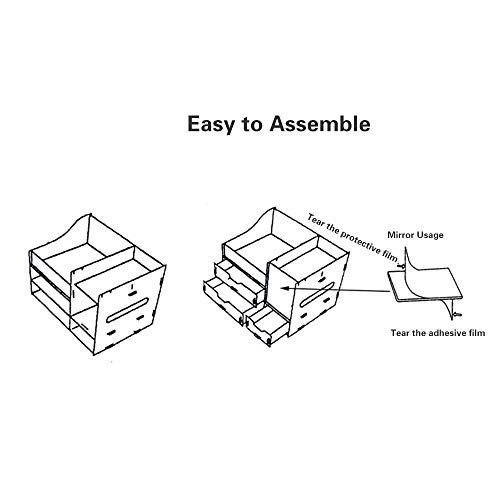 Easy to Assemble

Tear the protective film

Mirror Usage

Tear the adhesive film