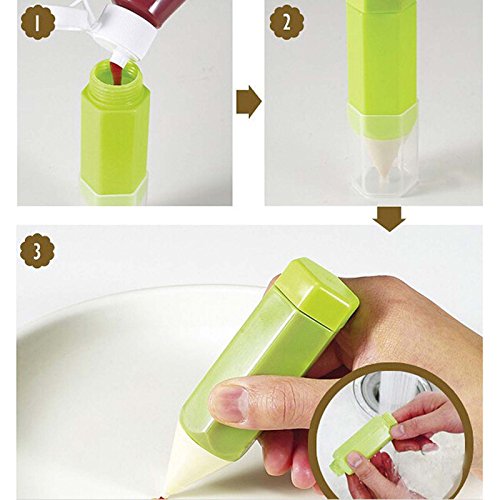 1

2

3