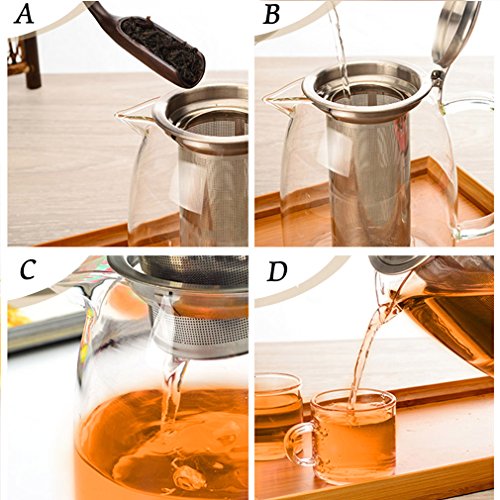 A

B

C

D