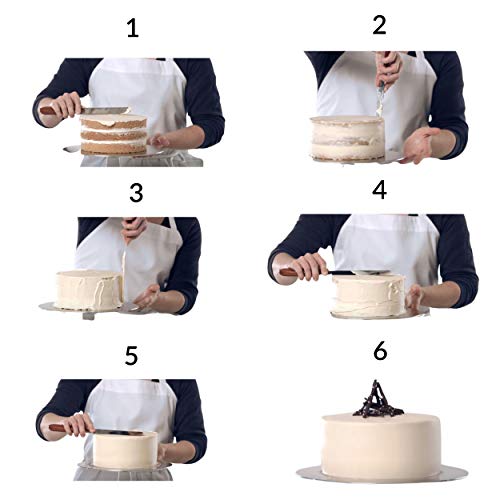 1

2

3

4

5

6