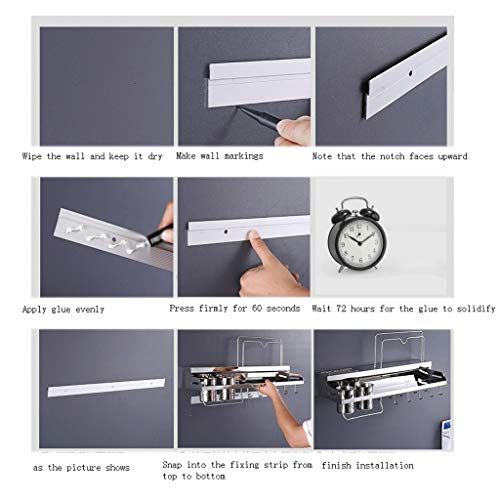 Wipe the wall and keep it dry

Make wall markings

Note that the notch faces upward

Apply glue evenly

Press firmly for 60 seconds

Wait 72 hours for the glue to solidify

as the picture shows

Snap into the fixing strip from top to bottom

finish installation