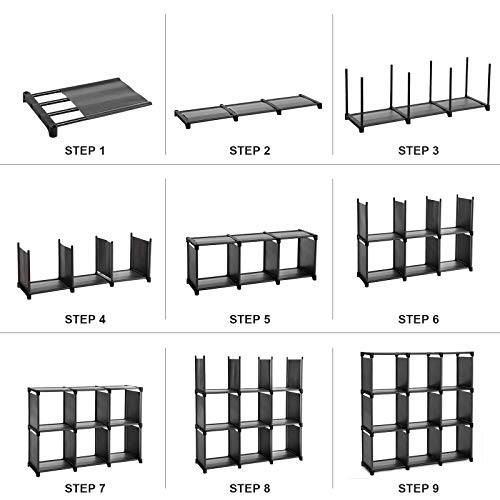 STEP 1

STEP 2

STEP 3

STEP 4

STEP 5

STEP 6

STEP 7

STEP 8

STEP 9