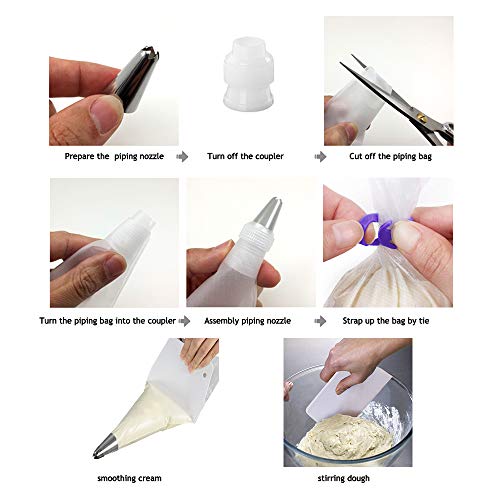 Prepare the piping nozzle

Turn off the coupler

Cut off the piping bag

Turn the piping bag into the coupler

Assembly piping nozzle

Strap up the bag by tie

smoothing cream

stirring dough