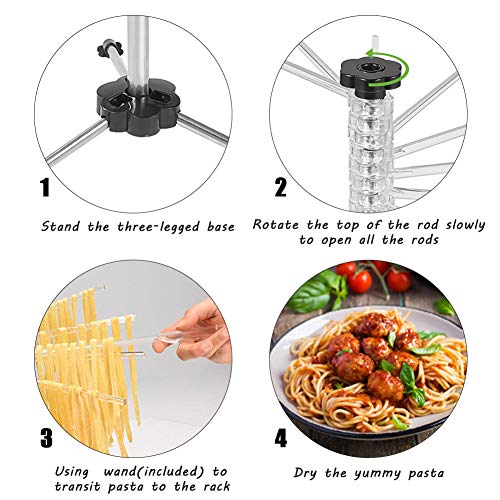 1

Stand the three-legged base

2

Rotate the top of the rod slowly to open all the rods

3

Using wand(included) to transit pasta to the rack

4

Dry the yummy pasta