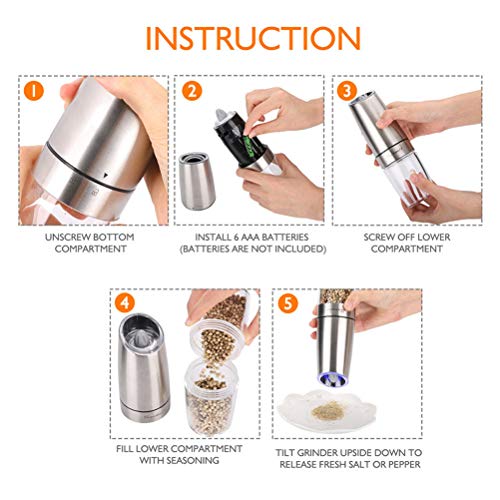 INSTRUCTION

1

UNSCREW BOTTOM COMPARTMENT

2

INSTALL 6 AAA BATTERIES (BATTERIES ARE NOT INCLUDED)

3

SCREW OFF LOWER COMPARTMENT

4

FILL LOWER COMPARTMENT WITH SEASONING

5

TILT GRINDER UPSIDE DOWN TO RELEASE FRESH SALT OR PEPPER