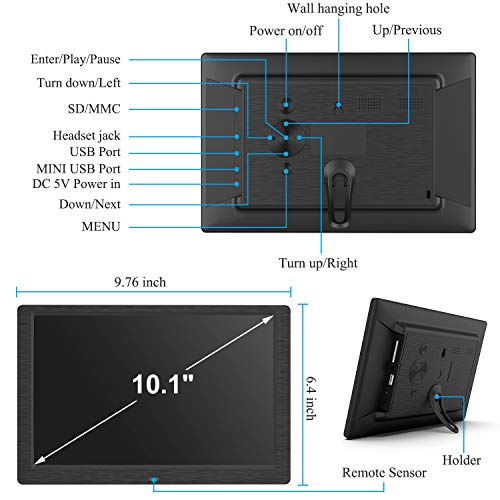 Wall hanging hole
Power on/off
Up/Previous
Enter/Play/Pause
Turn down/Left
SD/MMC
Headset jack
USB Port
MINI USB Port
DC 5V Power in
Down/Next
MENU
Turn up/Right
9.76 inch
10.1"
6.4 inch
Holder
Remote Sensor