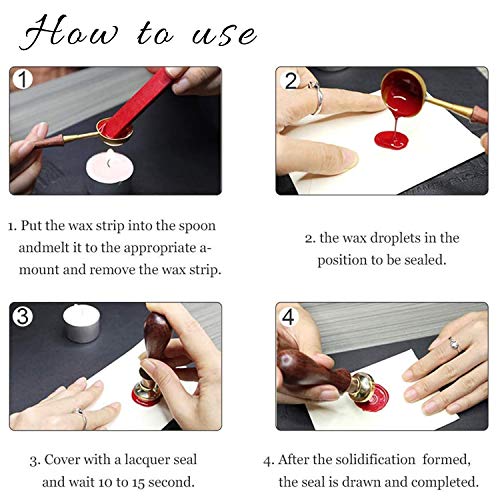 How to use

1

2

1. Put the wax strip into the spoon andmelt it to the appropriate amount and remove the wax strip.

2. the wax droplets in the position to be sealed.

3

4

3. Cover with a lacquer seal and wait 10 to 15 second.

4. After the solidification formed, the seal is drawn and completed.