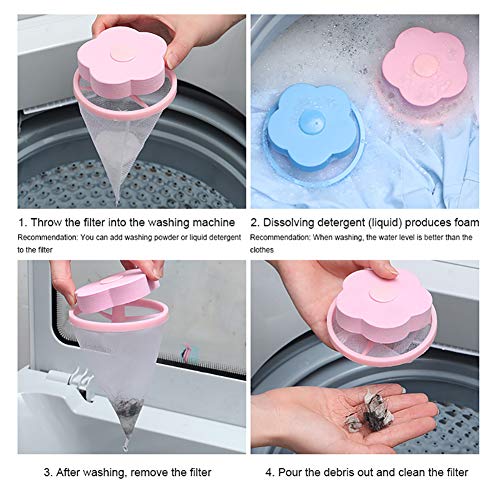 1. Throw the filter into the washing machine
Recommendation: You can add washing powder or liquid detergent to the filter

2. Dissolving detergent (liquid) produces foam
Recommendation: When washing, the water level is better than the clothes

3. After washing, remove the filter

4. Pour the debris out and clean the filter