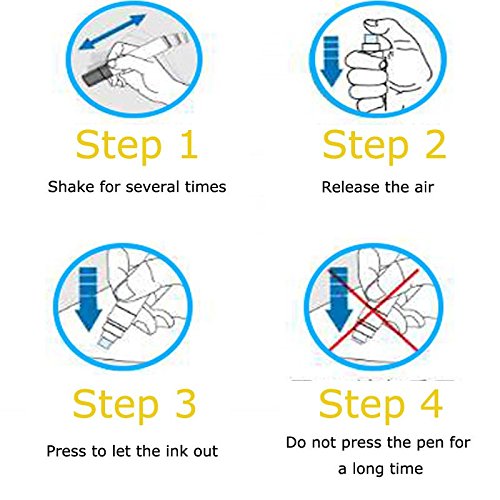 Step 1
Shake for several times

Step 2
Release the air

Step 3
Press to let the ink out

Step 4
Do not press the pen for a long time