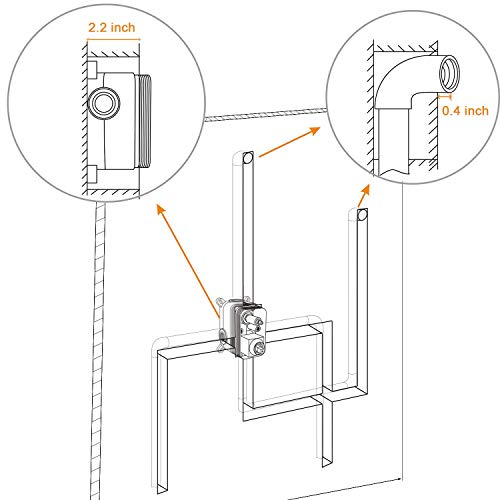 2.2 inch

0.4 inch