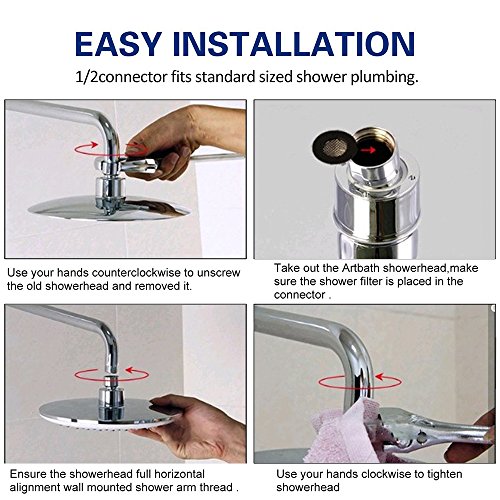 EASY INSTALLATION

1/2connector fits standard sized shower plumbing.

Use your hands counterclockwise to unscrew the old showerhead and removed it.

Take out the Artbath showerhead,make sure the shower filter is placed in the connector .

Ensure the showerhead full horizontal alignment wall mounted shower arm thread .

Use your hands clockwise to tighten showerhead