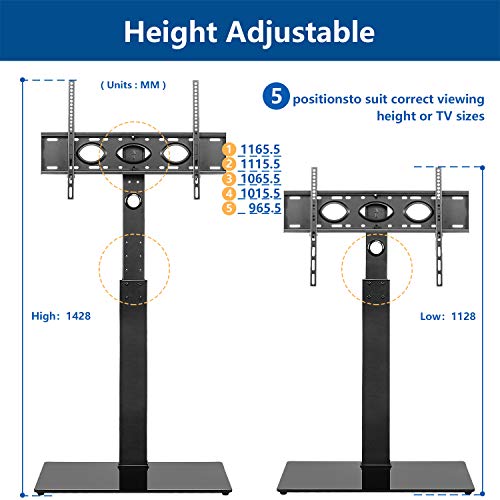 Height Adjustable

( Units : MM )

5 positionsto suit correct viewing height or TV sizes

1 1165.5
2 1115.5
3 1065.5
4 1015.5
5 965.5

High: 1428

Low: 1128