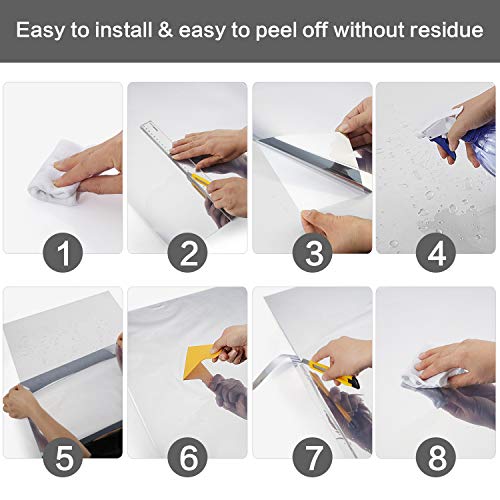 Easy to install & easy to peel off without residue

1

2

3

4

5

6

7

8