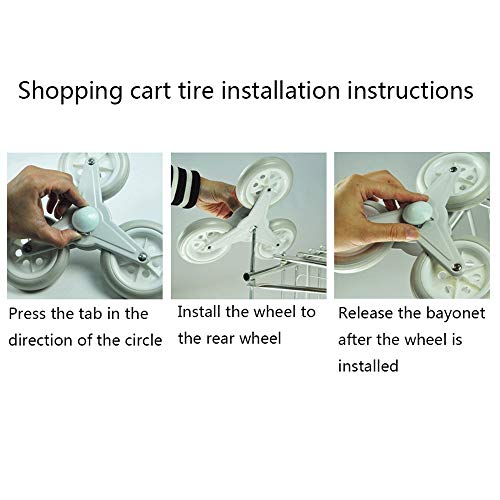 Shopping cart tire installation instructions

Press the tab in the direction of the circle

Install the wheel to the rear wheel

Release the bayonet after the wheel is installed