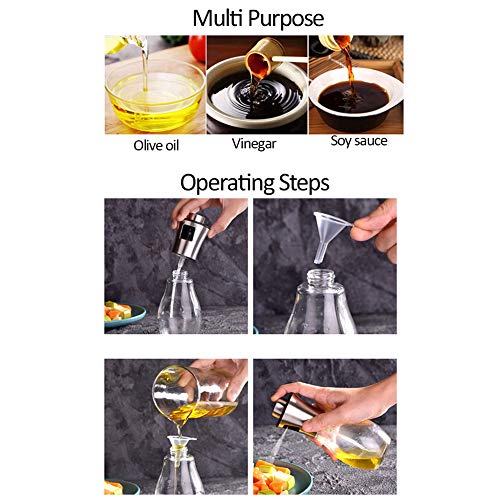 Multi Purpose

Olive oil

Vinegar

Soy sauce

Operating Steps