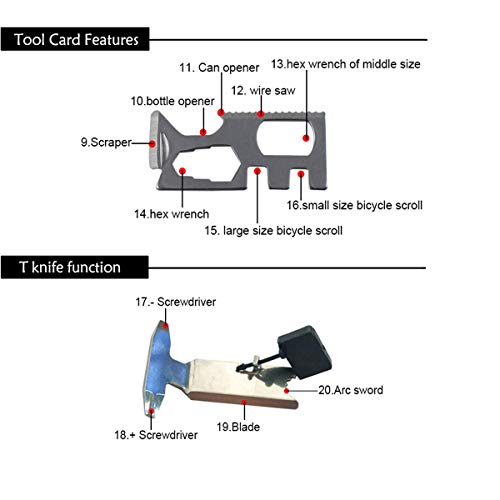 Tool Card Features

11. Can opener

13.hex wrench of middle size

12. wire saw

10.bottle opener

9.Scraper

14.hex wrench

16.small size bicycle scroll

15. large size bicycle scroll

T knife function

17.- Screwdriver

20.Arc sword

19.Blade

18.+ Screwdriver