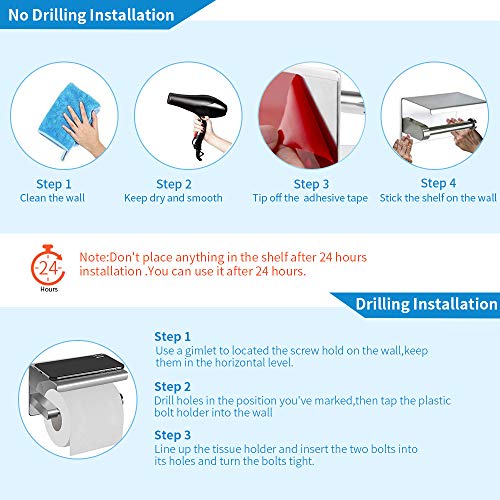 No Drilling Installation

Step 1
Clean the wall

Step 2
Keep dry and smooth

Step 3
Tip off the adhesive tape

Step 4
Stick the shelf on the wall

24
Hours

Note:Don't place anything in the shelf after 24 hours installation .You can use it after 24 hours.

Drilling Installation

Step 1
Use a gimlet to located the screw hold on the wall,keep them in the horizontal level.

Step 2
Drill holes in the position you've marked,then tap the plastic bolt holder into the wall

Step 3
Line up the tissue holder and insert the two bolts into its holes and turn the bolts tight.