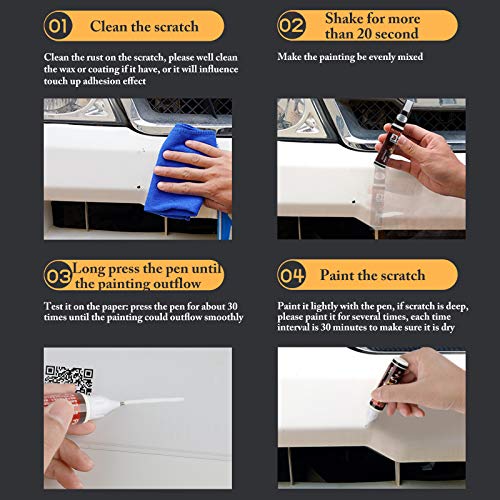 01 Clean the scratch

Clean the rust on the scratch, please well clean the wax or coating if it have, or it will influence touch up adhesion effect

02 Shake for more than 20 second

Make the painting be evenly mixed

03 Long press the pen until the painting outflow

Test it on the paper: press the pen for about 30 times until the painting could outflow smoothly

04 Paint the scratch

Paint it lightly with the pen, if scratch is deep, please paint it for several times, each time interval is 30 minutes to make sure it is dry