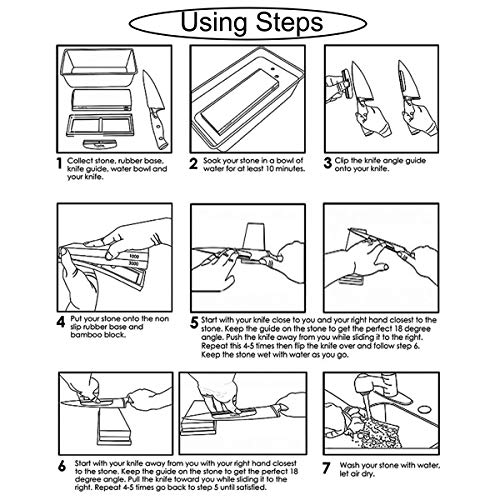 Using Steps

1 Collect stone, rubber base, knife guide, water bowl and your knife.

2 Soak your stone in a bowl of water for at least 10 minutes.

3 Clip the knife angle guide onto your knife.

1000
3000

4 Put your stone onto the non slip rubber base and bamboo block.

5 Start with your knife close to you and your right hand closest to the stone. Keep the guide on the stone to get the perfect 18 degree angle. Push the knife away from you while sliding it to the right. Repeat this 4-5 times then flip the knife over and follow step 6. Keep the stone wet with water as you go.

6 Start with your knife away from you with your right hand closest to the stone. Keep the guide on the stone to get the perfect 18 degree angle. Pull the knife toward you while sliding it to the right. Repeat 4-5 times go back to step 5 until satisfied.

7 Wash your stone with water, let air dry.