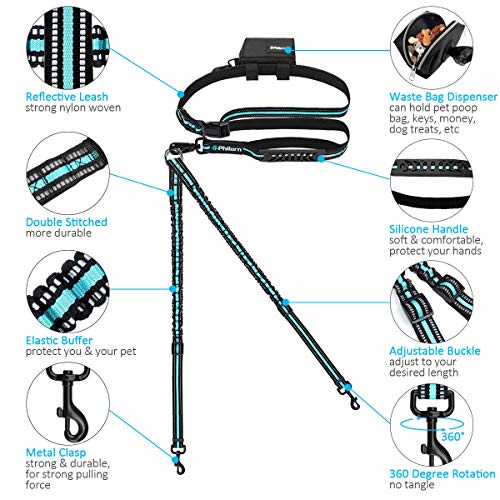 Reflective Leash
strong nylon woven

Double Stitched
more durable

Elastic Buffer
protect you & your pet

Metal Clasp
strong & durable, for strong pulling force

Philorn

Philorn

Waste Bag Dispenser
can hold pet poop bag, keys, money, dog treats, etc

Silicone Handle
soft & comfortable, protect your hands

Adjustable Buckle
adjust to your desired length

360°

360 Degree Rotation
no tangle