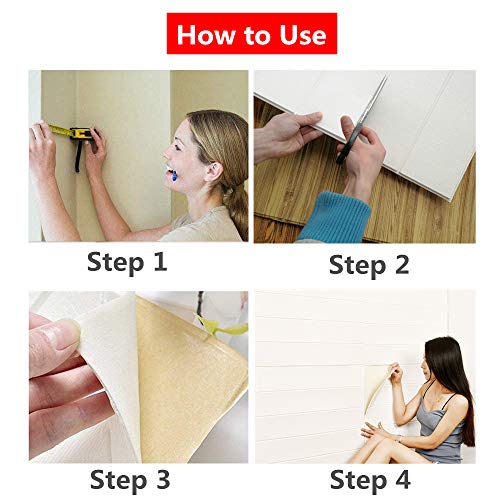 How to Use

Step 1

Step 2

Step 3

Step 4