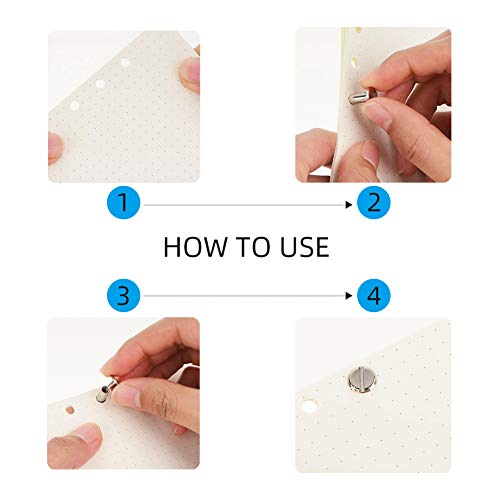 1

2

HOW TO USE

3

4