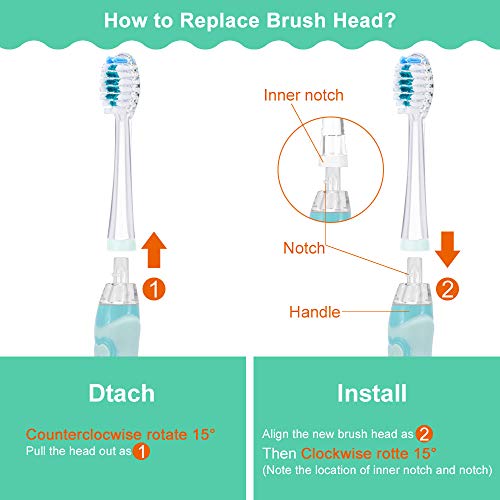 How to Replace Brush Head?

Inner notch

Notch

Handle

1

2

Dtach

Counterclocwise rotate 15°
Pull the head out as 1

Install

Align the new brush head as 2
Then Clockwise rotte 15°
(Note the location of inner notch and notch)