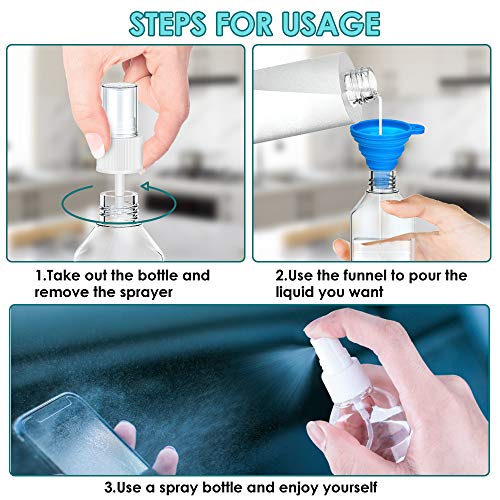 STEPS FOR USAGE

1.Take out the bottle and remove the sprayer

2.Use the funnel to pour the liquid you want

3.Use a spray bottle and enjoy yourself