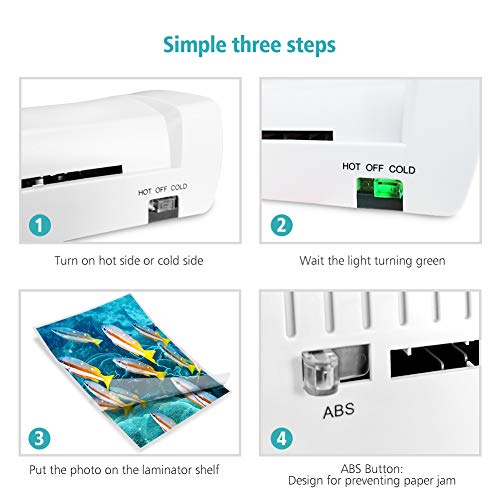 Simple three steps

HOT OFF COLD

1

Turn on hot side or cold side

HOT OFF COLD

2

Wait the light turning green

3

Put the photo on the laminator shelf

ABS

4

ABS Button:
Design for preventing paper jam