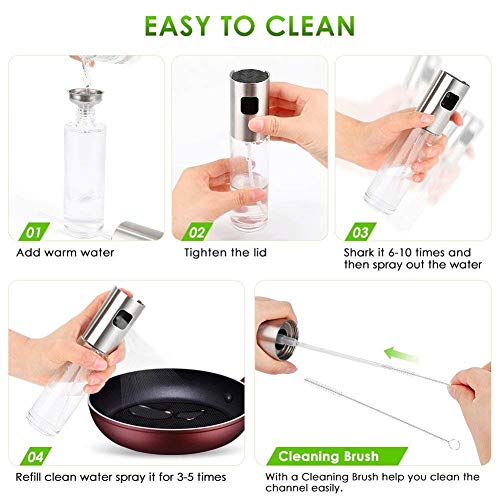 EASY TO CLEAN

01
Add warm water

02
Tighten the lid

03
Shark it 6-10 times and then spray out the water

04
Refill clean water spray it for 3-5 times

Cleaning Brush
With a Cleaning Brush help you clean the channel easily.