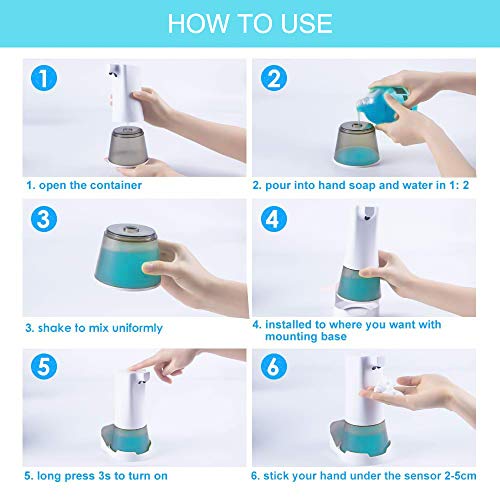 HOW TO USE

1

1. open the container

2

2. pour into hand soap and water in 1: 2

3

3. shake to mix uniformly

4

4. installed to where you want with mounting base

5

5. long press 3s to turn on

6

6. stick your hand under the sensor 2-5cm