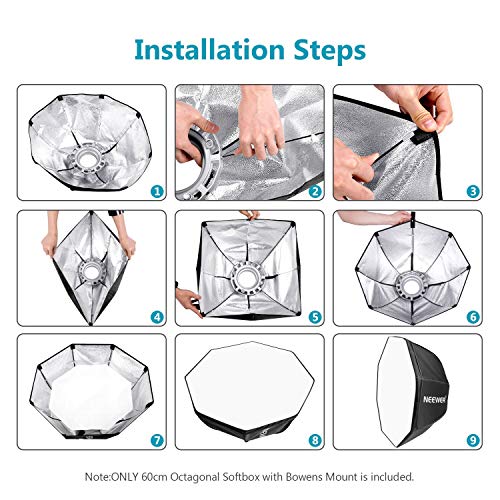 Installation Steps

1

2

3

4

5

6

7

8

NEEWER

9

Note:ONLY 60cm Octagonal Softbox with Bowens Mount is included.