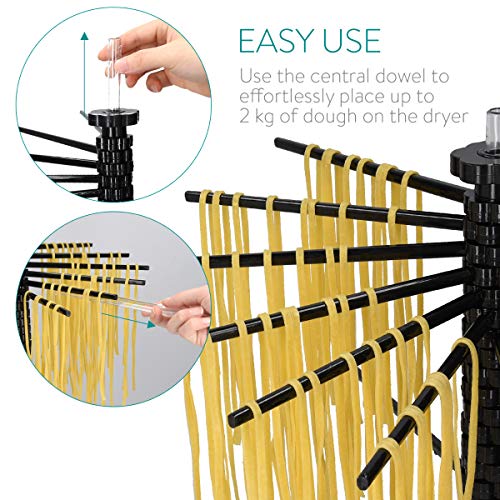 EASY USE

Use the central dowel to effortlessly place up to 2 kg of dough on the dryer