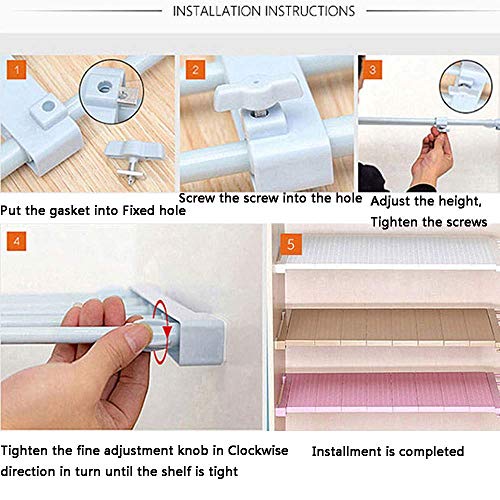 INSTALLATION INSTRUCTIONS

1

Put the gasket into Fixed hole

2

Screw the screw into the hole

3

Adjust the height, Tighten the screws

4

Tighten the fine adjustment knob in Clockwise direction in turn until the shelf is tight

5

Installment is completed