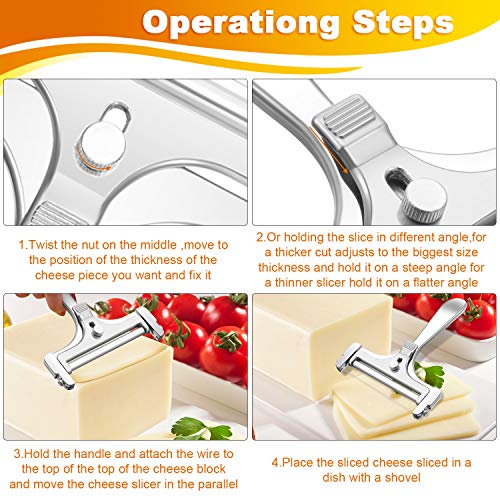 Operationg Steps

1.Twist the nut on the middle ,move to the position of the thickness of the cheese piece you want and fix it

2.Or holding the slice in different angle,for a thicker cut adjusts to the biggest size thickness and hold it on a steep angle for a thinner slicer hold it on a flatter angle

3.Hold the handle and attach the wire to the top of the top of the cheese block and move the cheese slicer in the parallel

4.Place the sliced cheese sliced in a dish with a shovel