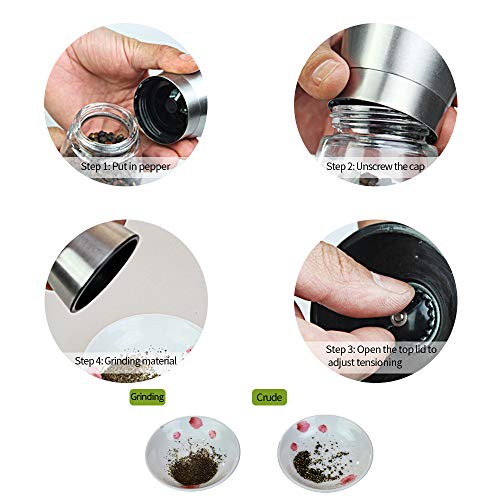 Step 1: Put in pepper

Step 2: Unscrew the cap

Step 4: Grinding material

Step 3: Open the top lid to adjust tensioning

Grinding

Crude