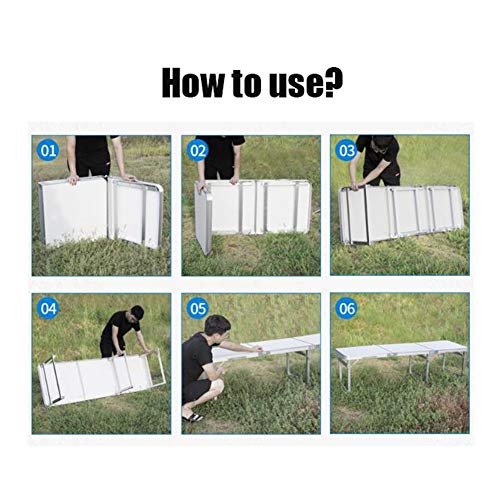 How to use?

01

02

03

04

05

06