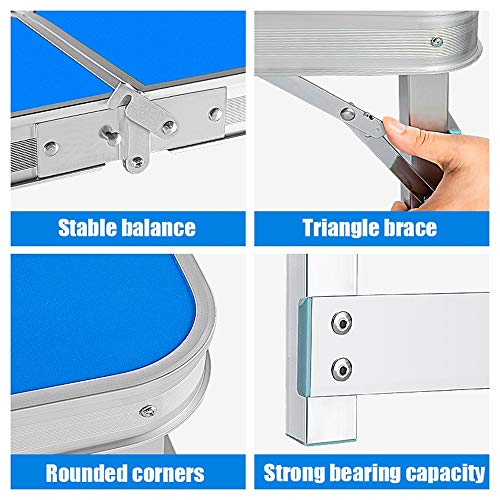 Stable balance

Triangle brace

Rounded corners

Strong bearing capacity