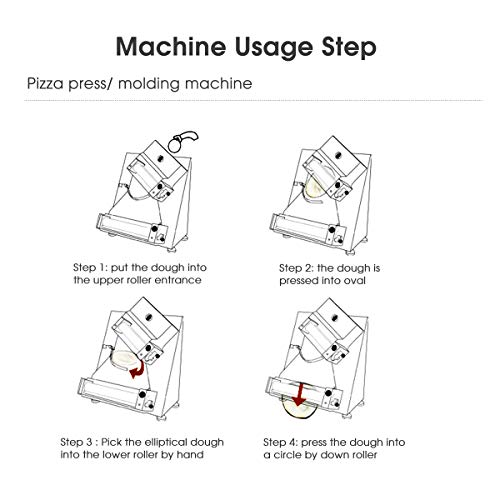 Machine Usage Step

Pizza press/ molding machine

Step 1: put the dough into the upper roller entrance

Step 2: the dough is pressed into oval

Step 3 : Pick the elliptical dough into the lower roller by hand

Step 4: press the dough into a circle by down roller