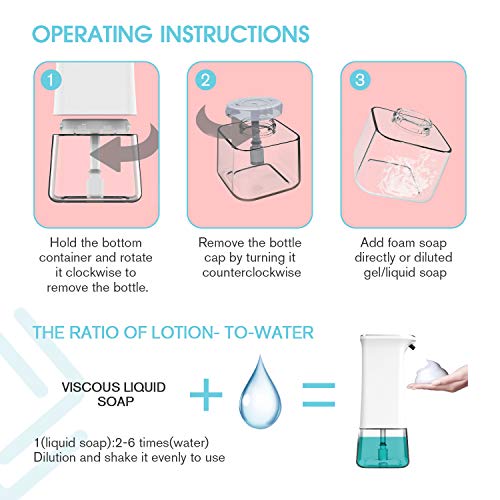 OPERATING INSTRUCTIONS

1

Hold the bottom container and rotate it clockwise to remove the bottle.

2

Remove the bottle cap by turning it counterclockwise

3

Add foam soap directly or diluted gel/liquid soap

THE RATIO OF LOTION- TO-WATER

VISCOUS LIQUID SOAP

+

=

1(liquid soap):2-6 times(water)
Dilution and shake it evenly to use