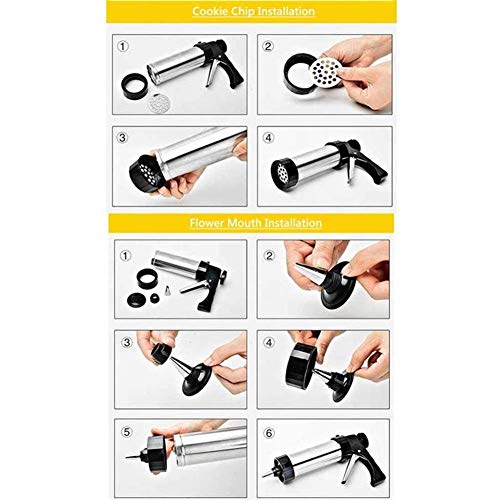 Cookie Chip Installation

①

②

③

④

Flower Mouth Installation

①

②

③

④

⑤

⑥