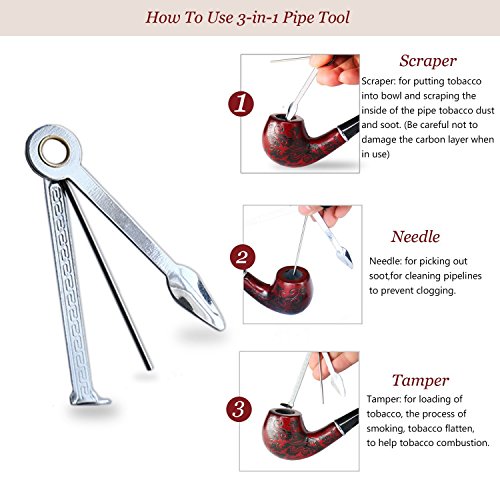 How To Use 3-in-1 Pipe Tool

1

Scraper

Scraper: for putting tobacco into bowl and scraping the inside of the pipe tobacco dust and soot. (Be careful not to damage the carbon layer when in use)

2

Needle

Needle: for picking out soot,for cleaning pipelines to prevent clogging.

3

Tamper

Tamper: for loading of tobacco, the process of smoking, tobacco flatten, to help tobacco combustion.