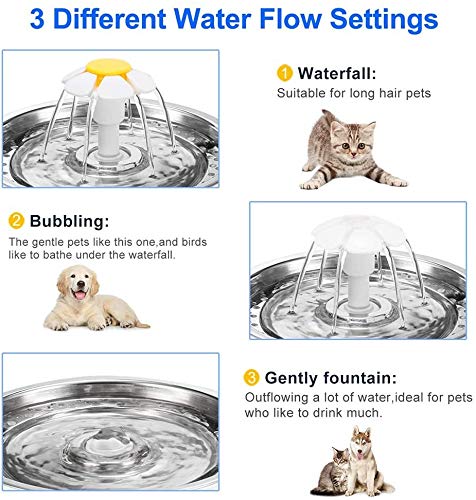 3 Different Water Flow Settings

1 Waterfall:
Suitable for long hair pets

2 Bubbling:
The gentle pets like this one,and birds like to bathe under the waterfall.

3 Gently fountain:
Outflowing a lot of water,ideal for pets who like to drink much.