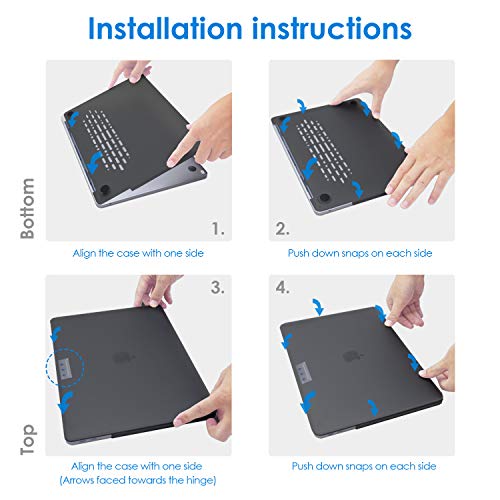 Installation instructions

Bottom

1.

Align the case with one side

2.

Push down snaps on each side

Top

3.

Align the case with one side (Arrows faced towards the hinge)

4.

Push down snaps on each side