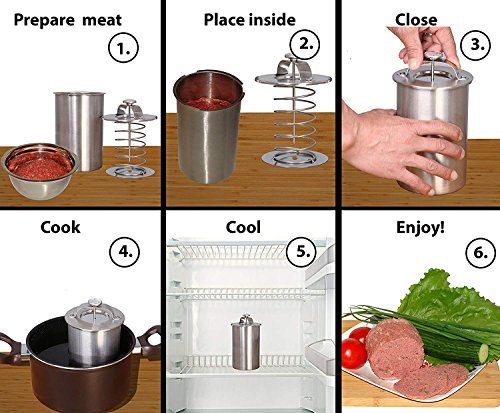 Prepare meat
1.

Place inside
2.

Close
3.

Cook
4.

Cool
5.

Enjoy!
6.