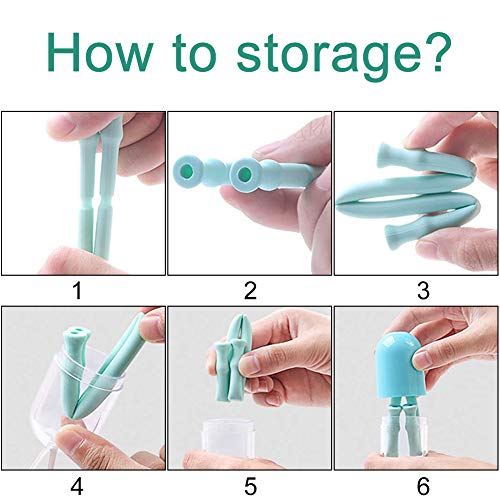 How to storage?

1

2

3

4

5

6